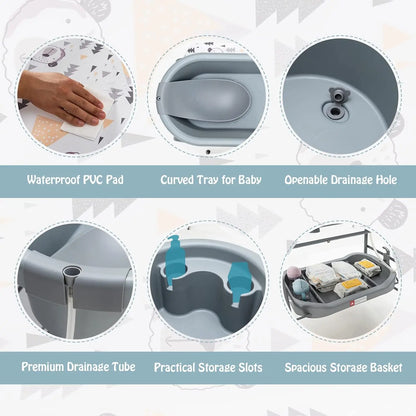 Waterproof PVC Pad

Curved Tray for Baby

Openable Drainage Hole

Premium Drainage Tube

Practical Storage Slots

Spacious Storage Basket