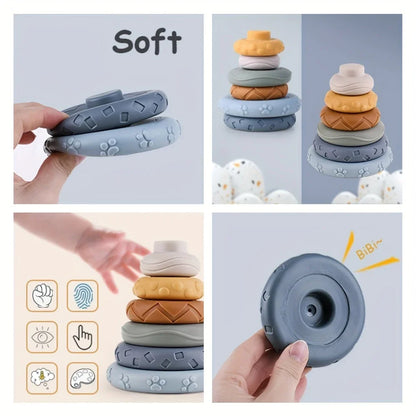 Soft

BiBi~