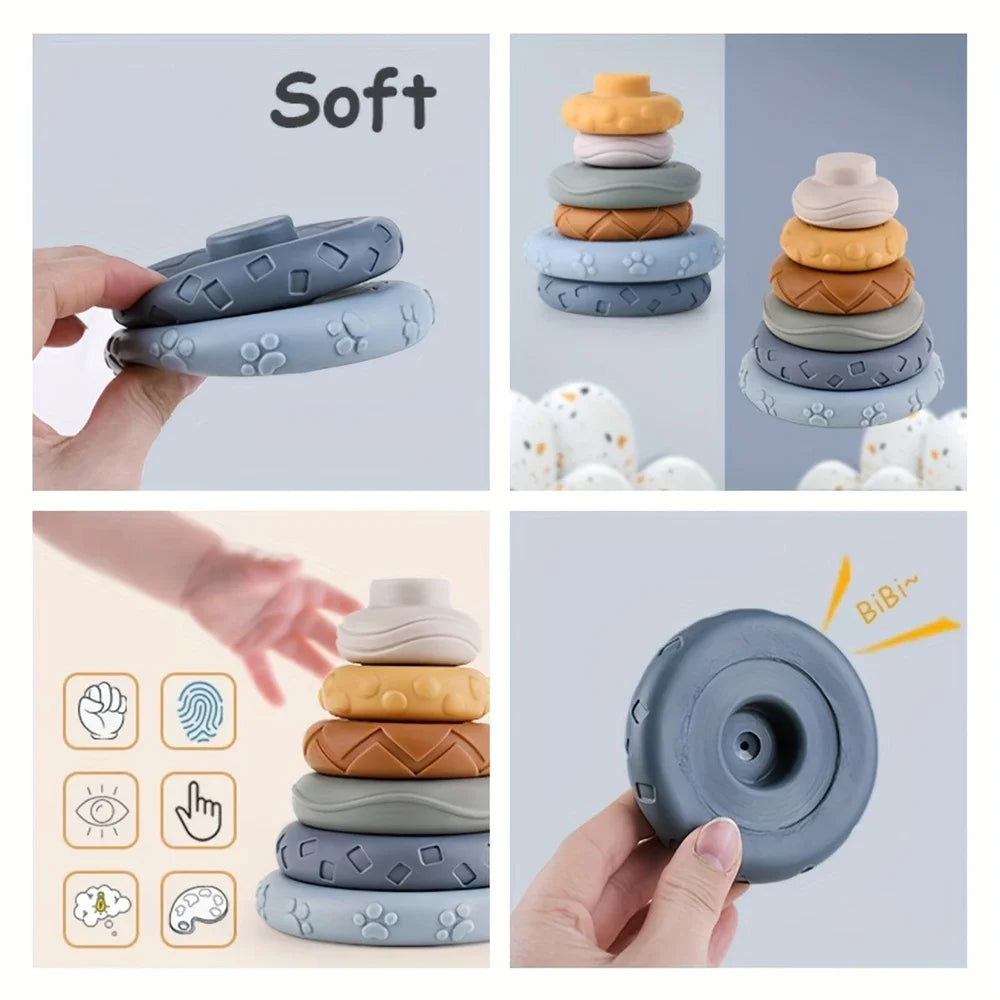 Soft

BiBi~