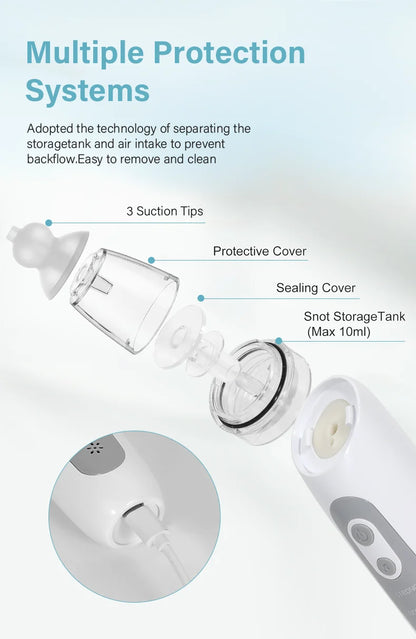 Multiple Protection Systems

Adopted the technology of separating the storagetank and air intake to prevent backflow.Easy to remove and clean

3 Suction Tips

Protective Cover

Sealing Cover

Snot StorageTank (Max 10ml)